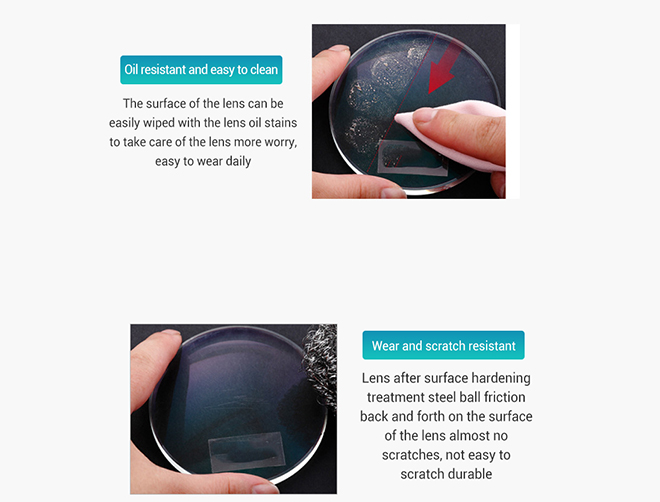 Oil resistant and easy to clean

The surface of the lens can be easily wiped with the lens oil stains to take care of the lens more worry, easy to wear daily

Wear and scratch resistant

Lens after surface hardening treatment steel ball friction back and forth on the surface of the lens almost no scratches, not easy to scratch durable